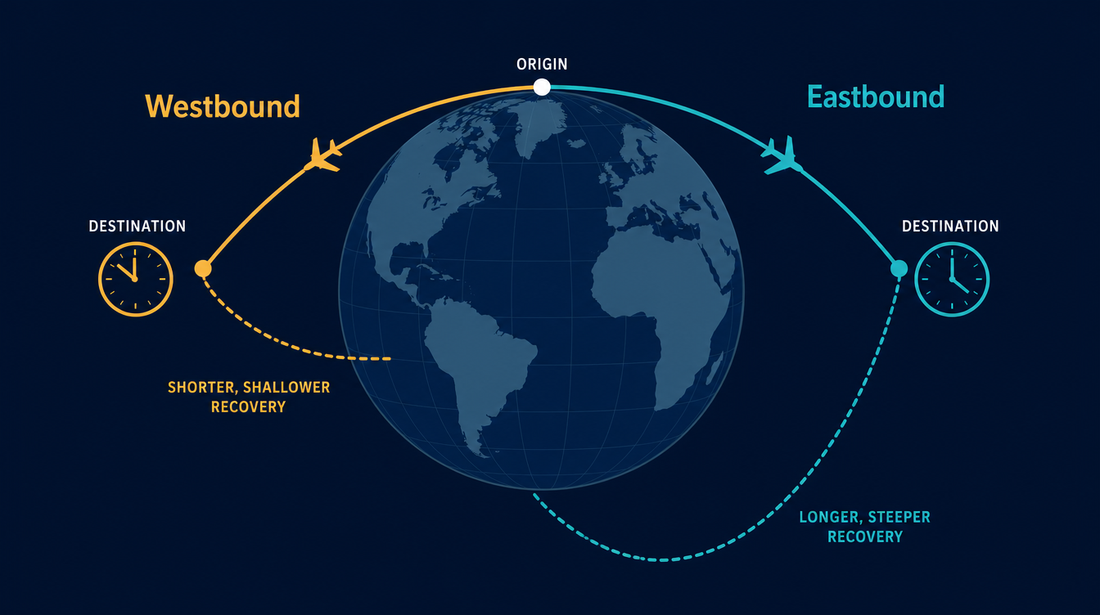 ORIGIN

Westbound

Eastbound

DESTINATION

DESTINATION

SHORTER, SHALLOWER RECOVERY

LONGER, STEEPER RECOVERY